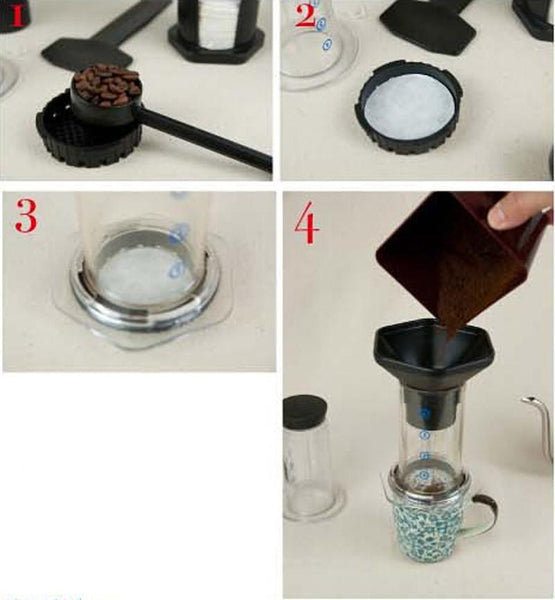 1

2

3

4